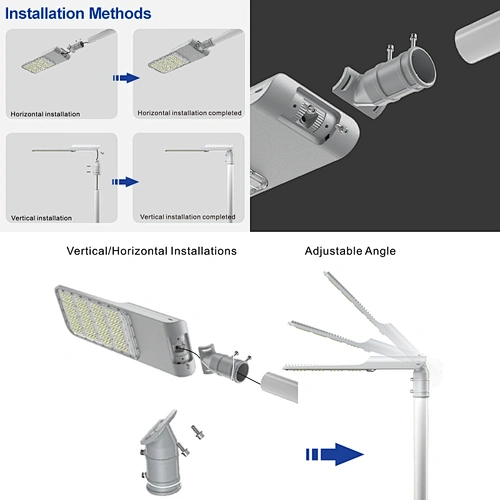 Installation Methods

Horizontal installation

Horizontal installation completed

Vertical installation

Vertical installation completed

Vertical/Horizontal Installations

Adjustable Angle